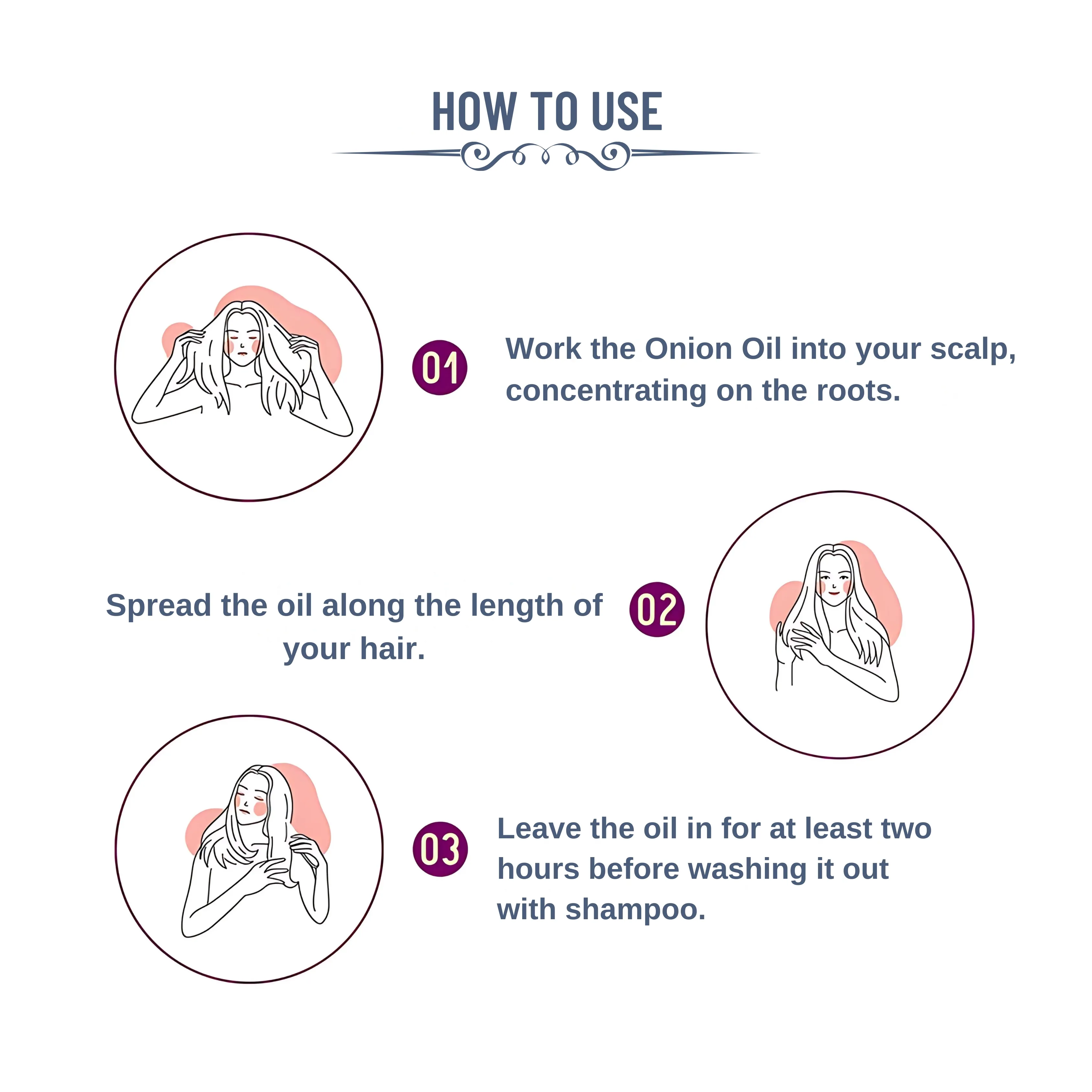 HOW TO USE

01

Work the Onion Oil into your scalp, concentrating on the roots.

Spread the oil along the length of your hair.

02

03

Leave the oil in for at least two hours before washing it out with shampoo.